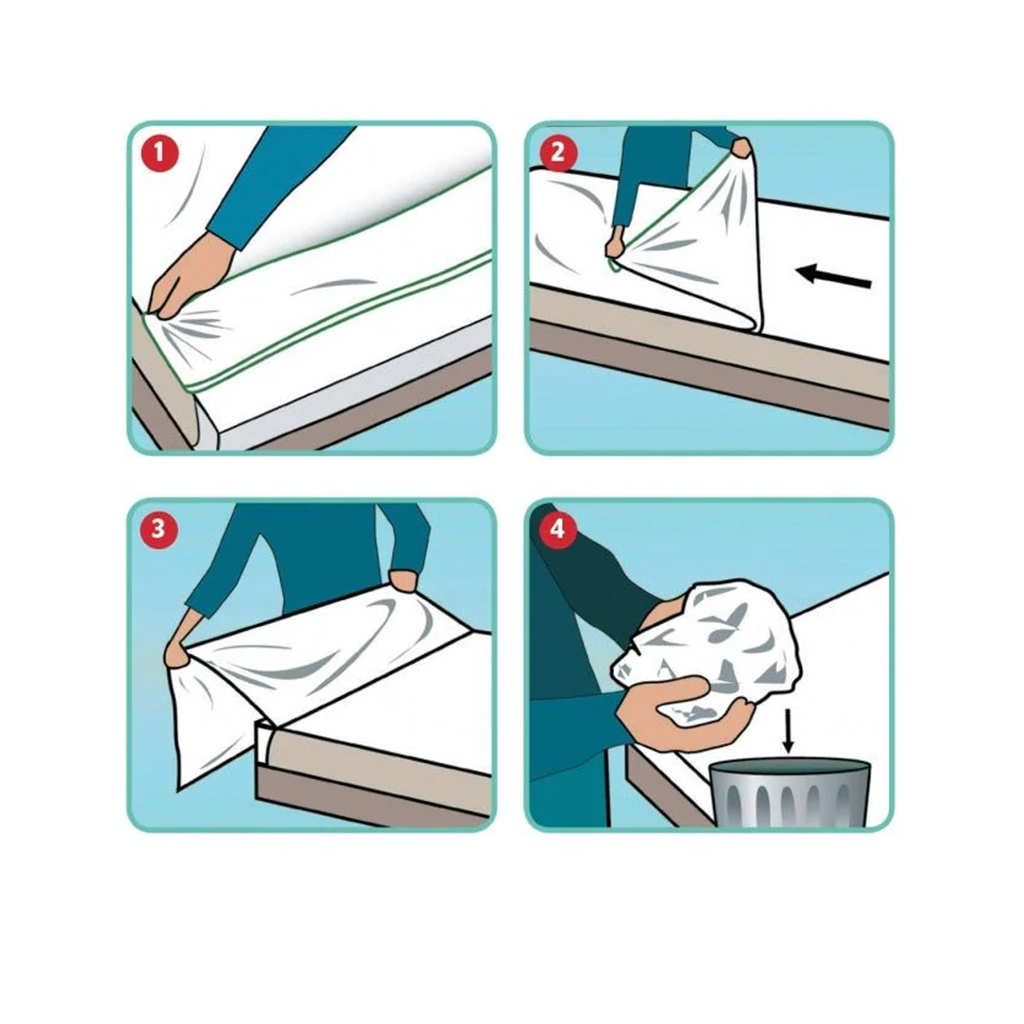 1

2

3

4